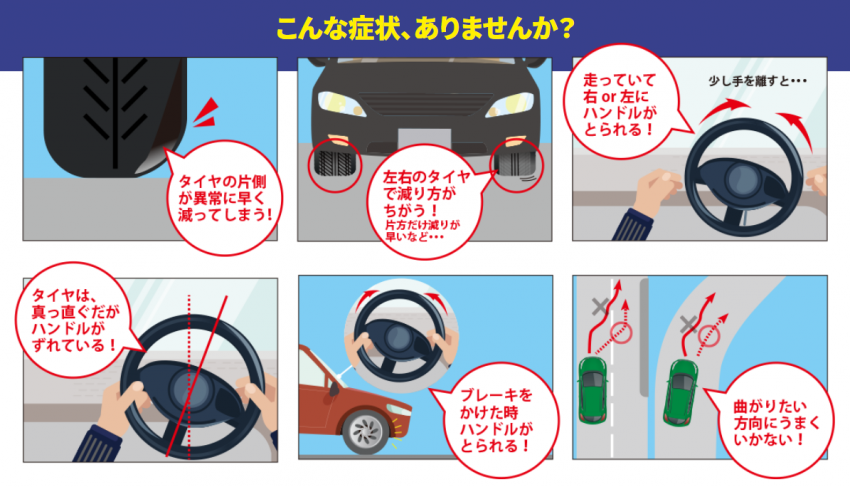 こんな症状、ありませんか？

タイヤの片側が異常に早く減ってしまう！

左右のタイヤで減り方がちがう！
片方だけ減りが早いなど・・・

走っていて右 or 左にハンドルがとられる！

少し手を離すと・・・

タイヤは、真っ直ぐだがハンドルがずれている！

ブレーキをかけた時ハンドルがとられる！

曲がりたい方向にうまくいかない！