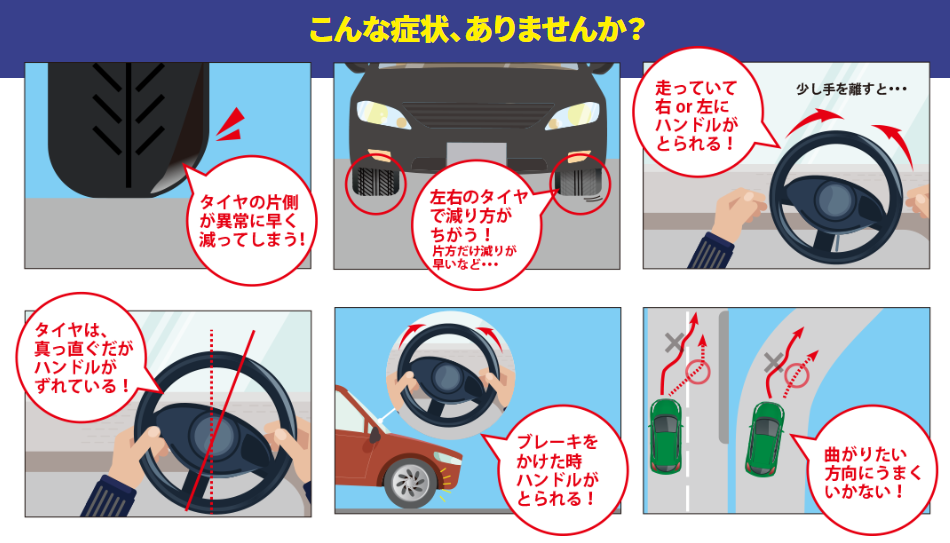 こんな症状、ありませんか?

タイヤの片側が異常に早く減ってしまう!

左右のタイヤで減り方がちがう!
片方だけ減りが早いなど・・・

走っていて右 or 左にハンドルがとられる!

少し手を離すと・・・

タイヤは、真っ直ぐだがハンドルがずれている!

ブレーキをかけた時ハンドルがとられる!

曲がりたい方向にうまくいかない!