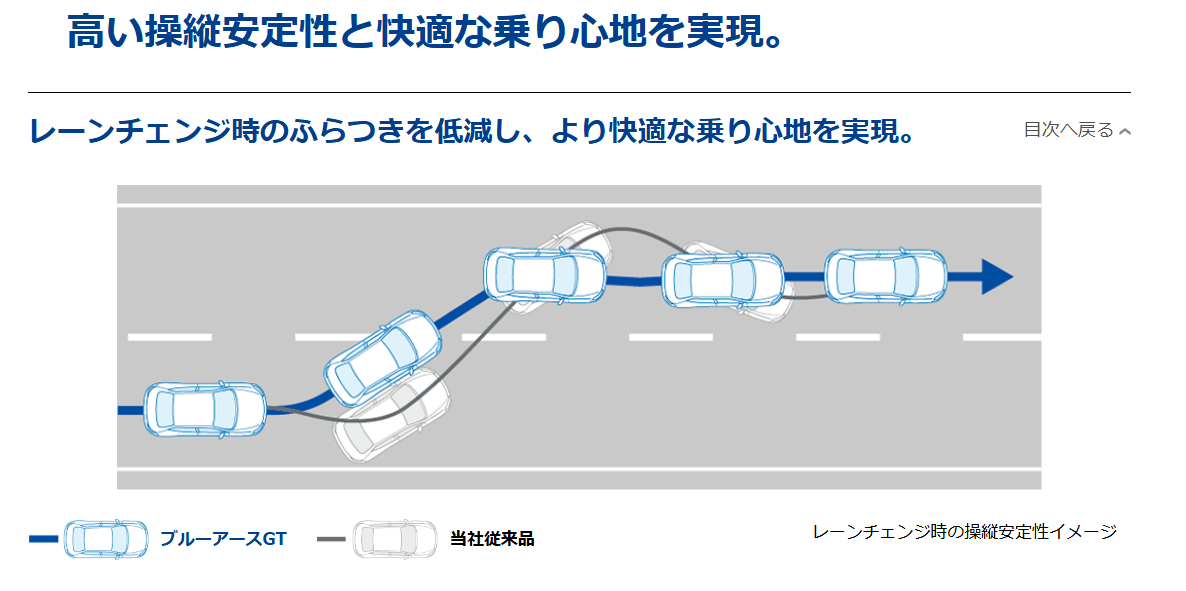 高い操縦安定性と快適な乗り心地を実現。

レーンチェンジ時のふらつきを低減し、より快適な乗り心地を実現。

目次へ戻る

ブルーアースGT

当社従来品

レーンチェンジ時の操縦安定性イメージ