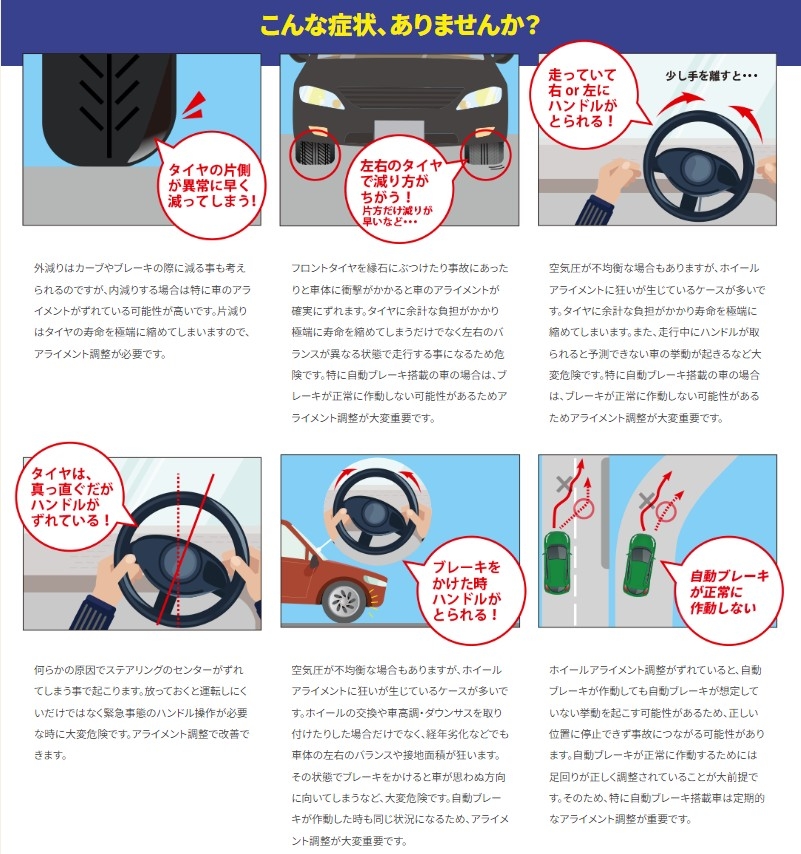 こんな症状、ありませんか?

タイヤの片側が異常に早く減ってしまう!

外減りはカーブやブレーキの際に減る事も考えられるのですが、内減りする場合は特に車のアライメントがずれている可能性が高いです。片減りはタイヤの寿命を極端に縮めてしまいますので、アライメント調整が必要です。

左右のタイヤで減り方がちがう!
片方だけ減りが早いなど・・・

フロントタイヤを縁石にぶつけたり事故にあったりと車体に衝撃がかかると車のアライメントが確実にずれます。タイヤに余計な負担がかかり極端に寿命を縮めてしまうだけでなく左右のバランスが異なる状態で走行する事になるため危険です。特に自動ブレーキ搭載の車の場合は、ブレーキが正常に作動しない可能性があるためアライメント調整が大変重要です。

走っていて右 or 左にハンドルがとられる!

少し手を離すと・・・

空気圧が不均衡な場合もありますが、ホイールアライメントに狂いが生じているケースが多いです。タイヤに余計な負担がかかり寿命を極端に縮めてしまいます。また、走行中にハンドルが取られると予測できない車の挙動が起きるなど大変危険です。特に自動ブレーキ搭載の車の場合は、ブレーキが正常に作動しない可能性があるためアライメント調整が大変重要です。

タイヤは、真っ直ぐだがハンドルがずれている!

何らかの原因でステアリングのセンターがずれてしまう事で起こります。放っておくと運転しにくいだけではなく緊急事態のハンドル操作が必要な時に大変危険です。アライメント調整で改善できます。

ブレーキをかけた時ハンドルがとられる!

空気圧が不均衡な場合もありますが、ホイールアライメントに狂いが生じているケースが多いです。ホイールの交換や車高調・ダウンサスを取り付けたりした場合だけでなく、経年劣化などでも車体の左右のバランスや接地面積が狂います。その状態でブレーキをかけると車が思わぬ方向に向いてしまうなど、大変危険です。自動ブレーキが作動した時も同じ状況になるため、アライメント調整が大変重要です。

自動ブレーキが正常に作動しない

ホイールアライメント調整がずれていると、自動ブレーキが作動しても自動ブレーキが想定していない挙動を起こす可能性があるため、正しい位置に停止できず事故につながる可能性があります。自動ブレーキが正常に作動するためには足回りが正しく調整されていることが大前提です。そのため、特に自動ブレーキ搭載車は定期的なアライメント調整が重要です。