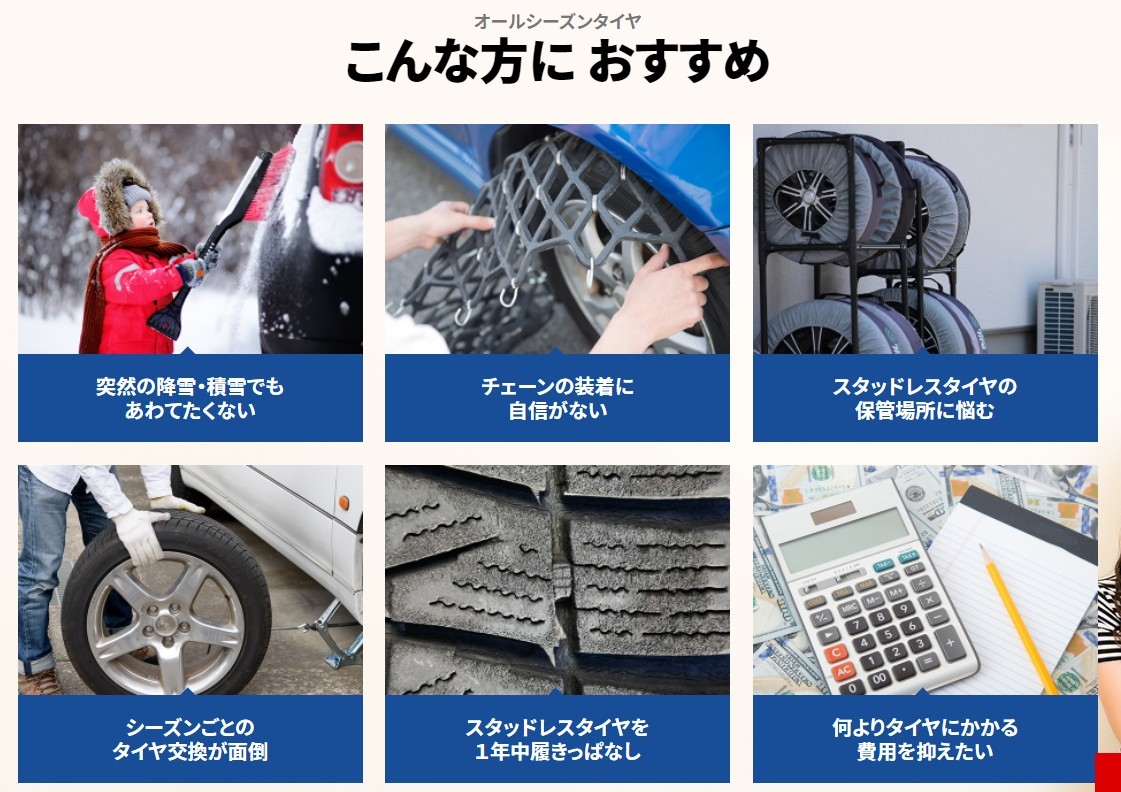 オールシーズンタイヤ
こんな方に おすすめ

突然の降雪・積雪でも あわてたくない

チェーンの装着に 自信がない

スタッドレスタイヤの 保管場所に悩む

シーズンごとの タイヤ交換が面倒

スタッドレスタイヤを 1年中履きっぱなし

何よりタイヤにかかる 費用を抑えたい