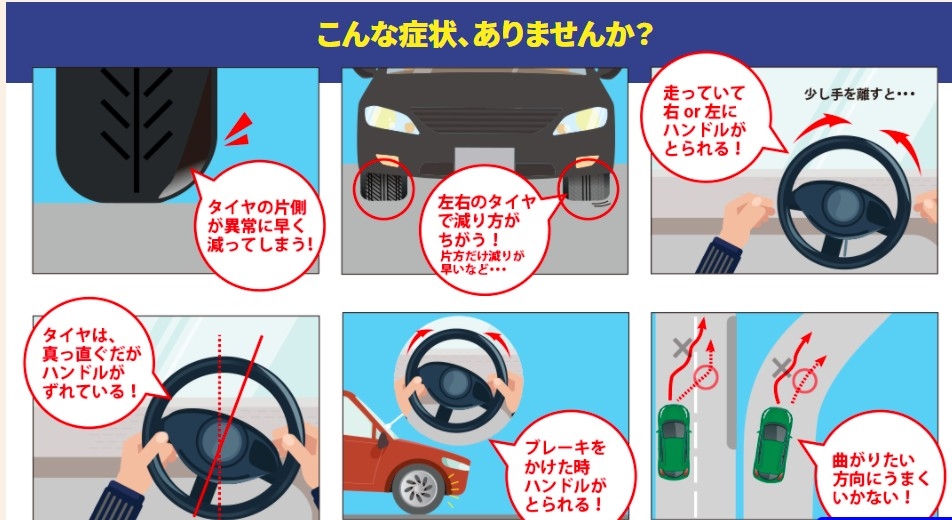 こんな症状、ありませんか？

タイヤの片側が異常に早く減ってしまう！

左右のタイヤで減り方がちがう！
片方だけ減りが早いなど・・・

走っていて右 or 左にハンドルがとられる！

少し手を離すと・・・

タイヤは、真っ直ぐだがハンドルがずれている！

ブレーキをかけた時ハンドルがとられる！

曲がりたい方向にうまくいかない！