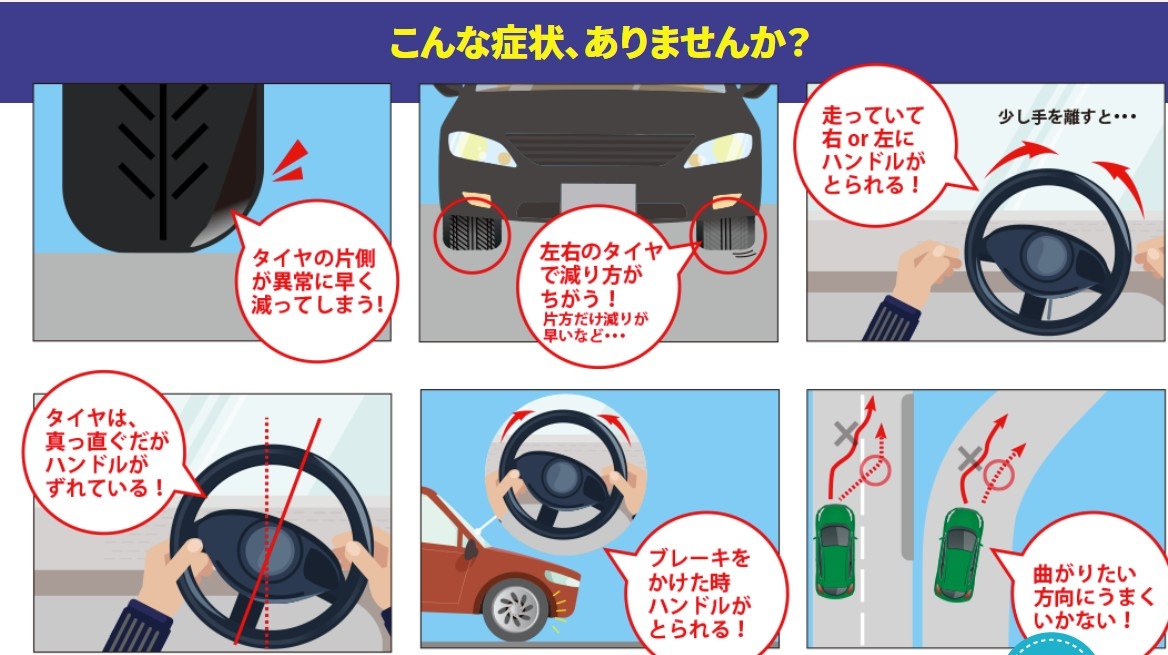 こんな症状、ありませんか?

タイヤの片側が異常に早く減ってしまう!

左右のタイヤで減り方がちがう!
片方だけ減りが早いなど・・・

走っていて右 or 左にハンドルがとられる!

少し手を離すと・・・

タイヤは、真っ直ぐだがハンドルがずれている!

ブレーキをかけた時ハンドルがとられる!

曲がりたい方向にうまくいかない!