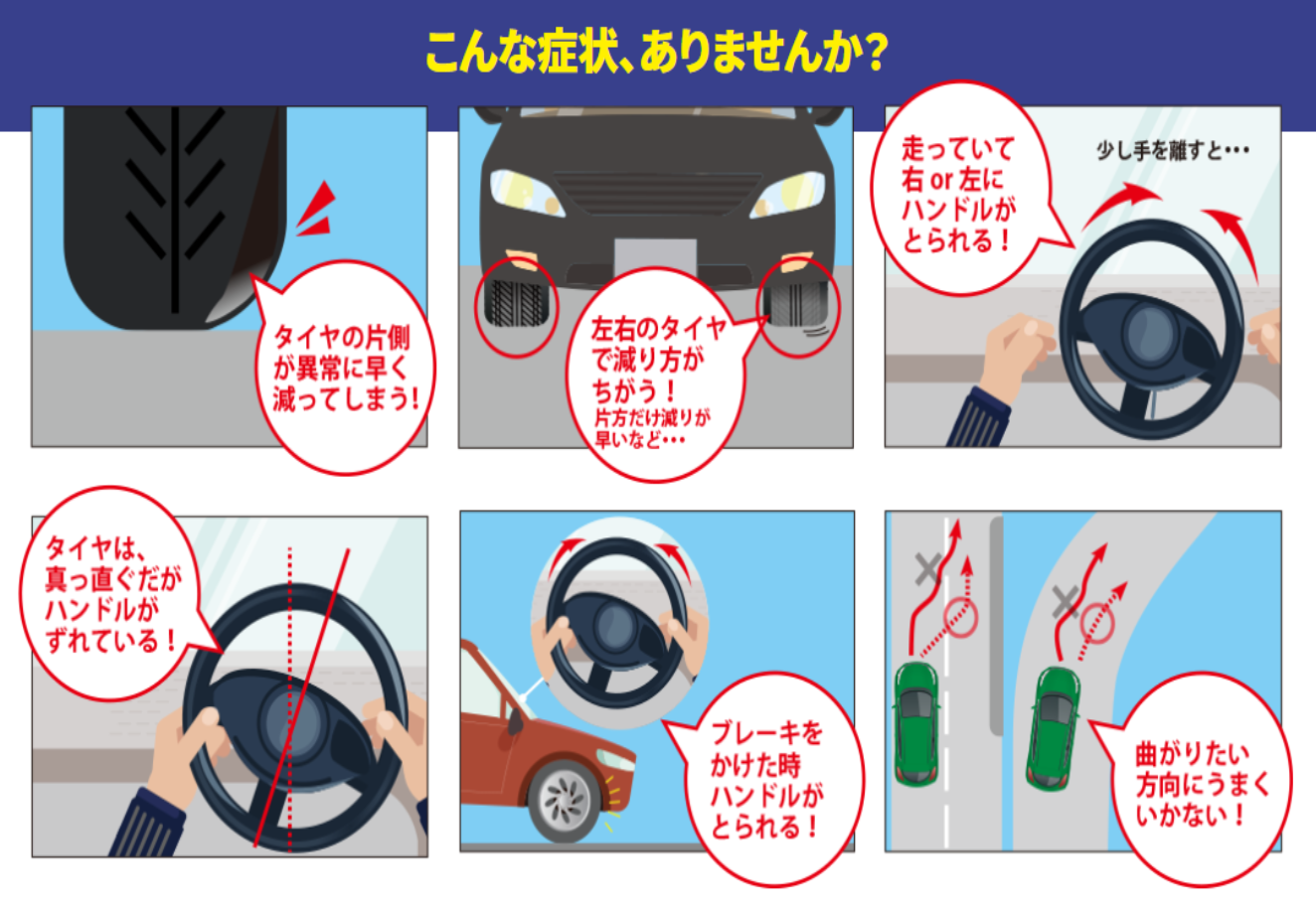 こんな症状、ありませんか?

タイヤの片側が異常に早く減ってしまう!

左右のタイヤで減り方がちがう!
片方だけ減りが早いなど・・・

走っていて右 or 左にハンドルがとられる!

少し手を離すと・・・

タイヤは、真っ直ぐだがハンドルがずれている!

ブレーキをかけた時ハンドルがとられる!

曲がりたい方向にうまくいかない!