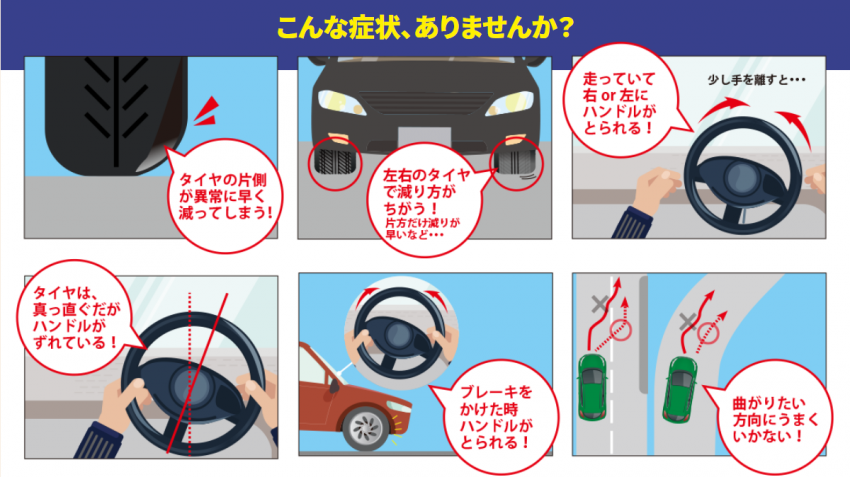 こんな症状、ありませんか？

タイヤの片側が異常に早く減ってしまう！

左右のタイヤで減り方がちがう！
片方だけ減りが早いなど・・・

走っていて右 or 左にハンドルがとられる！

少し手を離すと・・・

タイヤは、真っ直ぐだがハンドルがずれている！

ブレーキをかけた時ハンドルがとられる！

曲がりたい方向にうまくいかない！