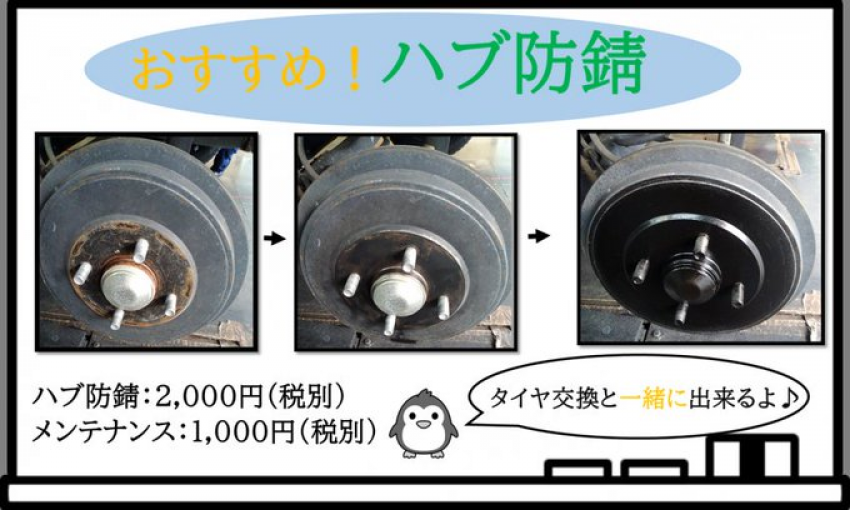 おすすめ！ハブ防錆

ハブ防錆：2,000円（税別）
メンテナンス：1,000円（税別）

タイヤ交換と一緒に出来るよ♪